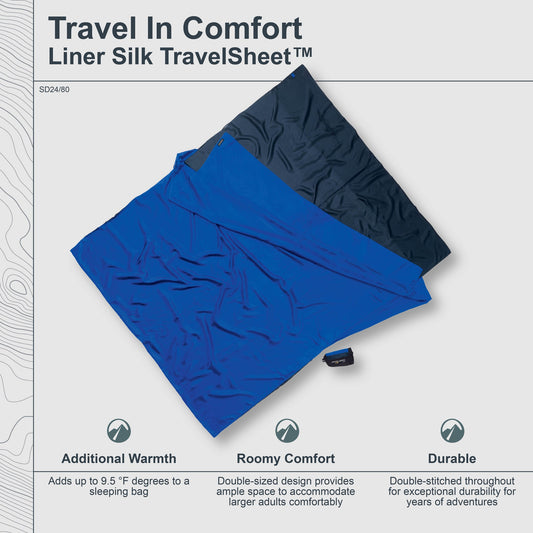 Travel In Comfort
Liner Silk TravelSheet™

SD24/80

Additional Warmth
Adds up to 9.5 °F degrees to a sleeping bag

Roomy Comfort
Double-sized design provides ample space to accommodate larger adults comfortably

Durable
Double-stitched throughout for exceptional durability for years of adventures