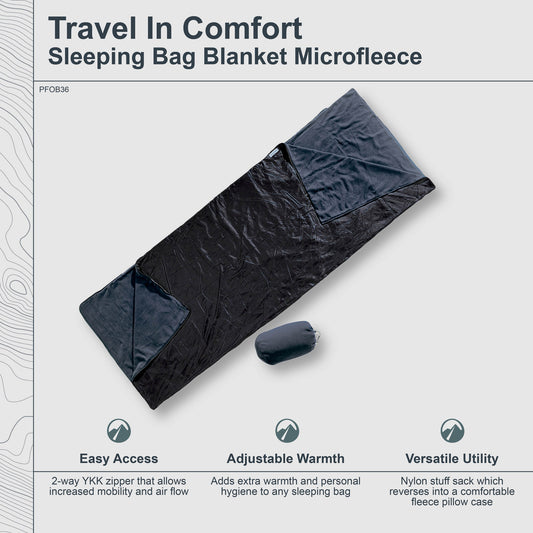 Travel In Comfort
Sleeping Bag Blanket Microfleece

PFOB36

Easy Access

2-way YKK zipper that allows increased mobility and air flow

Adjustable Warmth

Adds extra warmth and personal hygiene to any sleeping bag

Versatile Utility

Nylon stuff sack which reverses into a comfortable fleece pillow case