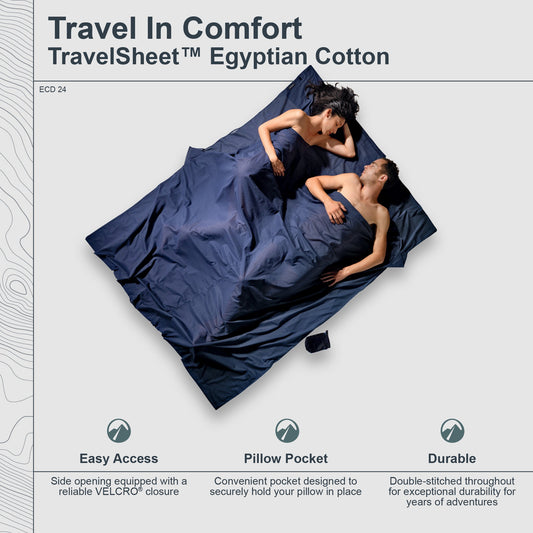 Travel In Comfort
TravelSheet™ Egyptian Cotton

ECD 24

Easy Access

Side opening equipped with a reliable VELCRO® closure

Pillow Pocket

Convenient pocket designed to securely hold your pillow in place

Durable

Double-stitched throughout for exceptional durability for years of adventures